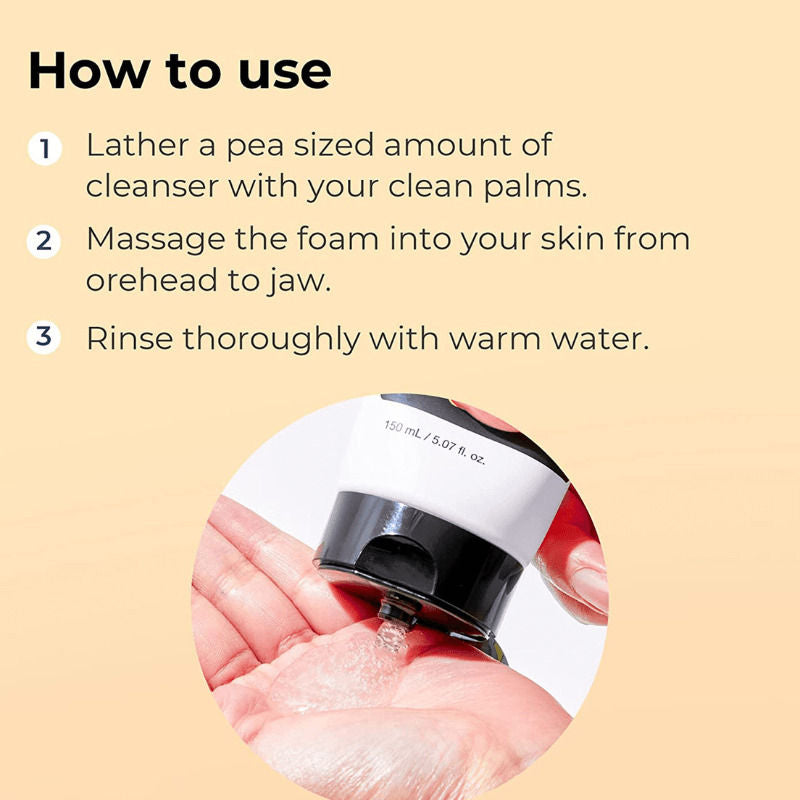 How to use

1 Lather a pea sized amount of cleanser with your clean palms.

2 Massage the foam into your skin from orehead to jaw.

3 Rinse thoroughly with warm water.

150 mL / 5.07 fl. oz.