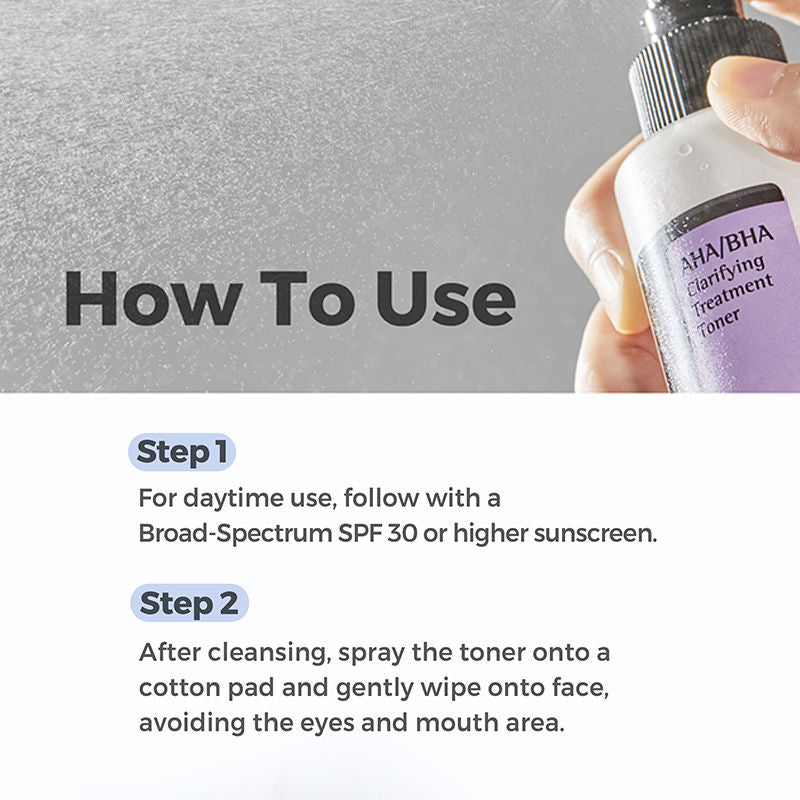 How To Use

AHA/BHA Clarifying Treatment Toner

Step 1

For daytime use, follow with a Broad-Spectrum SPF 30 or higher sunscreen.

Step 2

After cleansing, spray the toner onto a cotton pad and gently wipe onto face, avoiding the eyes and mouth area.